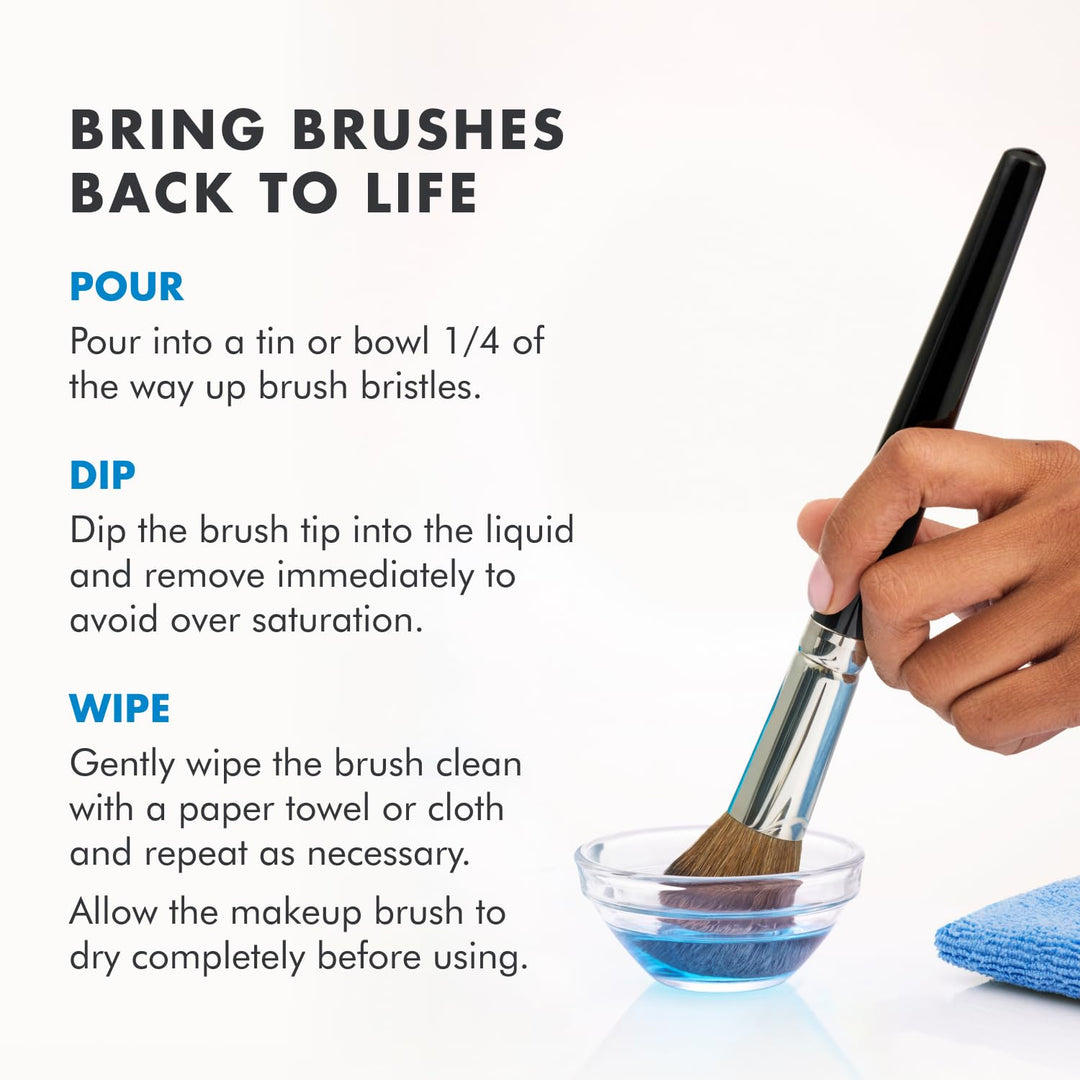 BRING BRUSHES BACK TO LIFE

POUR

Pour into a tin or bowl 1/4 of the way up brush bristles.

DIP

Dip the brush tip into the liquid and remove immediately to avoid over saturation.

WIPE

Gently wipe the brush clean with a paper towel or cloth and repeat as necessary.

Allow the makeup brush to dry completely before using.