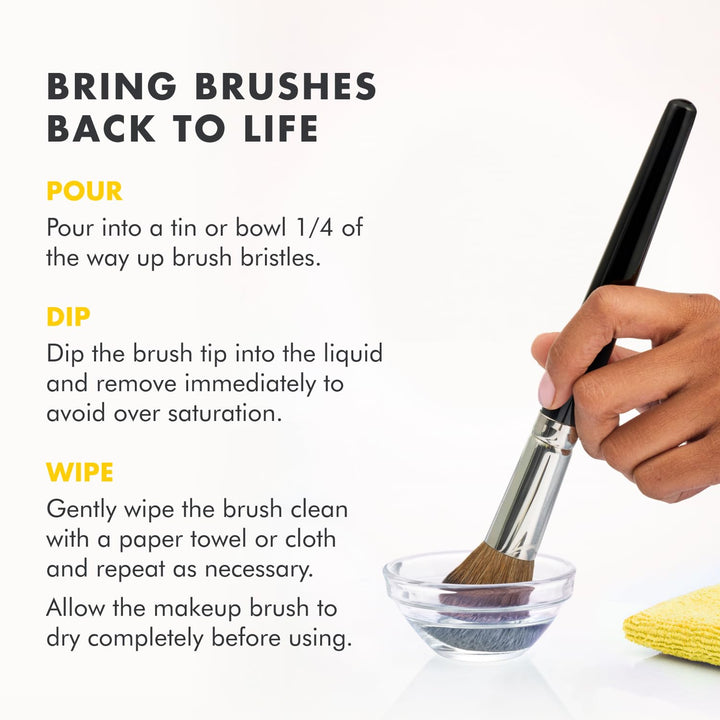 BRING BRUSHES BACK TO LIFE

POUR
Pour into a tin or bowl 1/4 of the way up brush bristles.

DIP
Dip the brush tip into the liquid and remove immediately to avoid over saturation.

WIPE
Gently wipe the brush clean with a paper towel or cloth and repeat as necessary.

Allow the makeup brush to dry completely before using.